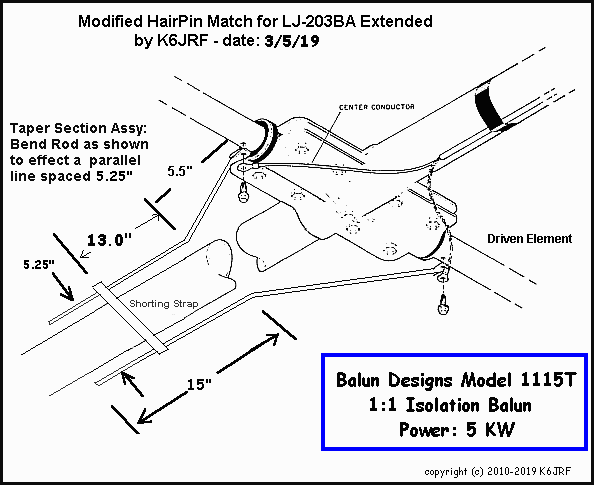 Modified HairPin Match for LJ-203BA Extended
by K6JRF - date: 3/5/19

CENTER CONDUCTOR

Taper Section Assy:
Bend Rod as shown
to effect a parallel
line spaced 5.25"

5.5"

13.0"

5.25"

Driven Element

Shorting Strap

15"

Balun Designs Model 1115T
1:1 Isolation Balun
Power: 5 KW

copyright (c) 2010-2019 K6JRF