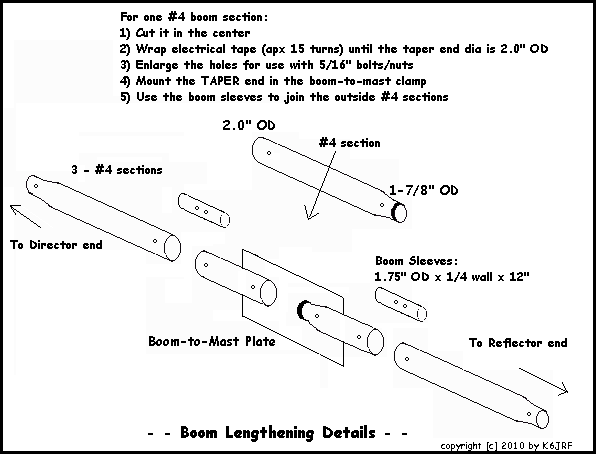 For one #4 boom section:
1) Cut it in the center
2) Wrap electrical tape (apx 15 turns) until the taper end dia is 2.0" OD
3) Enlarge the holes for use with 5/16" bolts/nuts
4) Mount the TAPER end in the boom-to-mast clamp
5) Use the boom sleeves to join the outside #4 sections

2.0" OD

#4 section

3 - #4 sections

1-7/8" OD

To Director end

Boom Sleeves:
1.75" OD x 1/4 wall x 12"

Boom-to-Mast Plate

To Reflector end

- - Boom Lengthening Details - -

copyright (c) 2010 by K6JRF